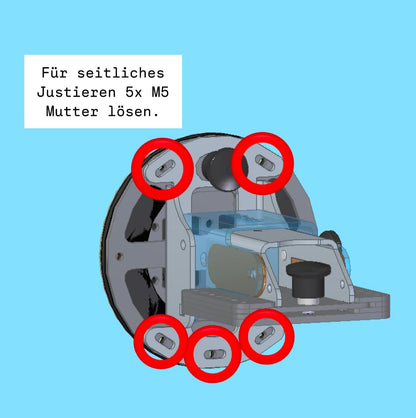 Für seitliches Justieren 5x M5 Mutter lösen.